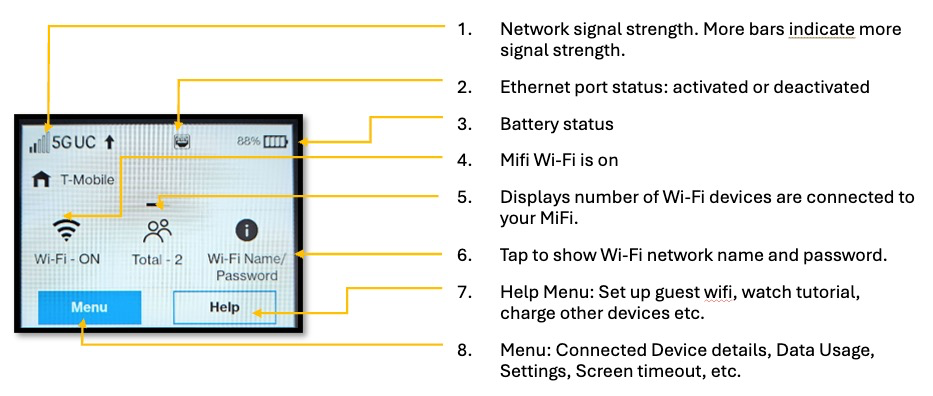 5G UC
88%
T-Mobile
Wi-Fi - ON
Total - 2
Wi-Fi Name/ Password
Menu
Help

1. Network signal strength. More bars indicate more signal strength.

2. Ethernet port status: activated or deactivated

3. Battery status

4. Mifi Wi-Fi is on

5. Displays number of Wi-Fi devices are connected to your MiFi.

6. Tap to show Wi-Fi network name and password.

7. Help Menu: Set up guest wifi, watch tutorial, charge other devices etc.

8. Menu: Connected Device details, Data Usage, Settings, Screen timeout, etc.